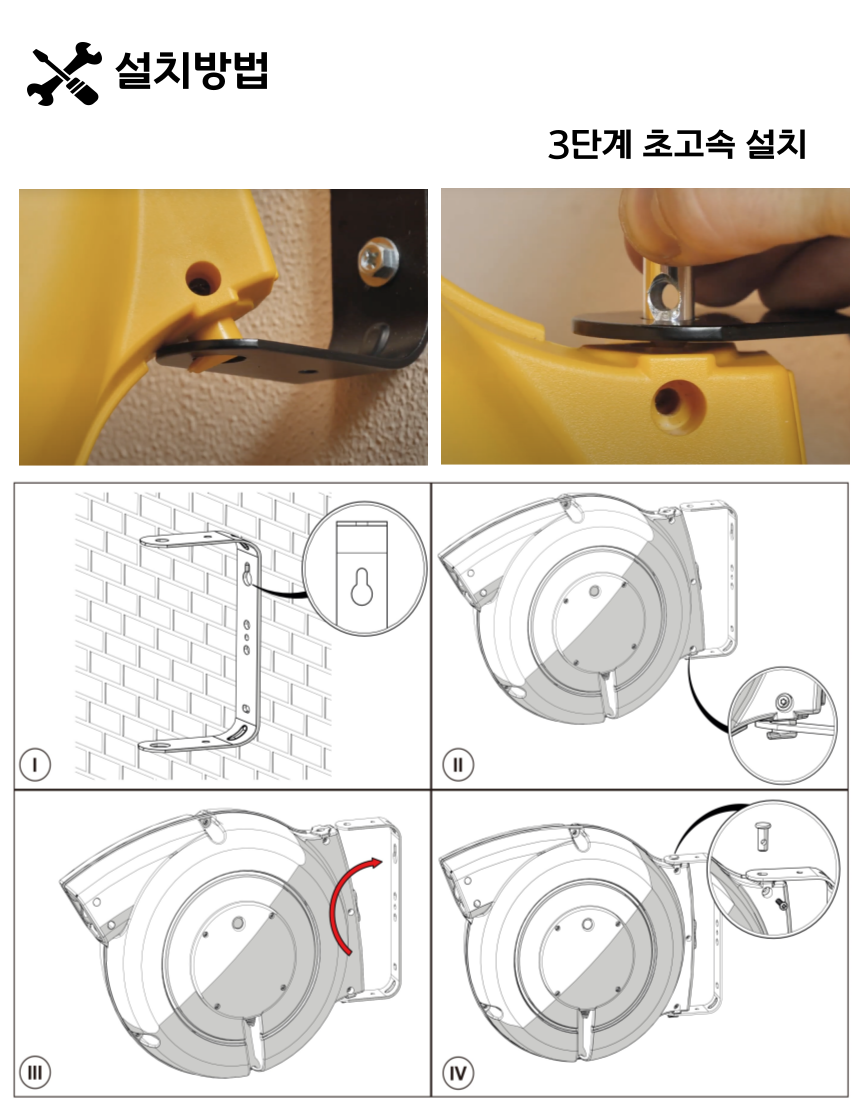 설치방법

3단계 초고속 설치

I

II

III

IV