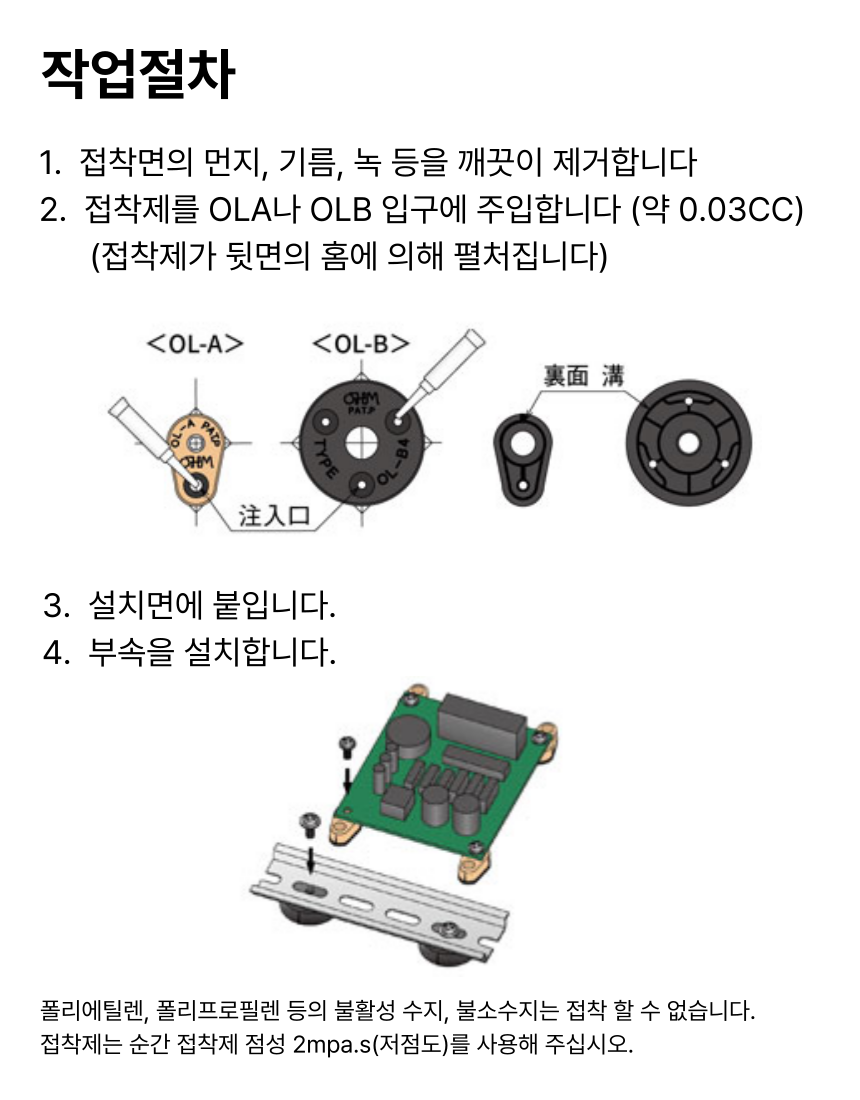 작업절차

1. 접착면의 먼지, 기름, 녹 등을 깨끗이 제거합니다
2. 접착제를 OLA나 OLB 입구에 주입합니다 (약 0.03CC) (접착제가 뒷면의 홈에 의해 펼처집니다)

<OL-A>
<OL-B>
OL-A PAT.P
OHM
OHM PAT.P
TYPE OL-B4
注入口
裏面 溝

3. 설치면에 붙입니다.
4. 부속을 설치합니다.

폴리에틸렌, 폴리프로필렌 등의 불활성 수지, 불소수지는 접착 할 수 없습니다.
접착제는 순간 접착제 점성 2mpa.s(저점도)를 사용해 주십시오.