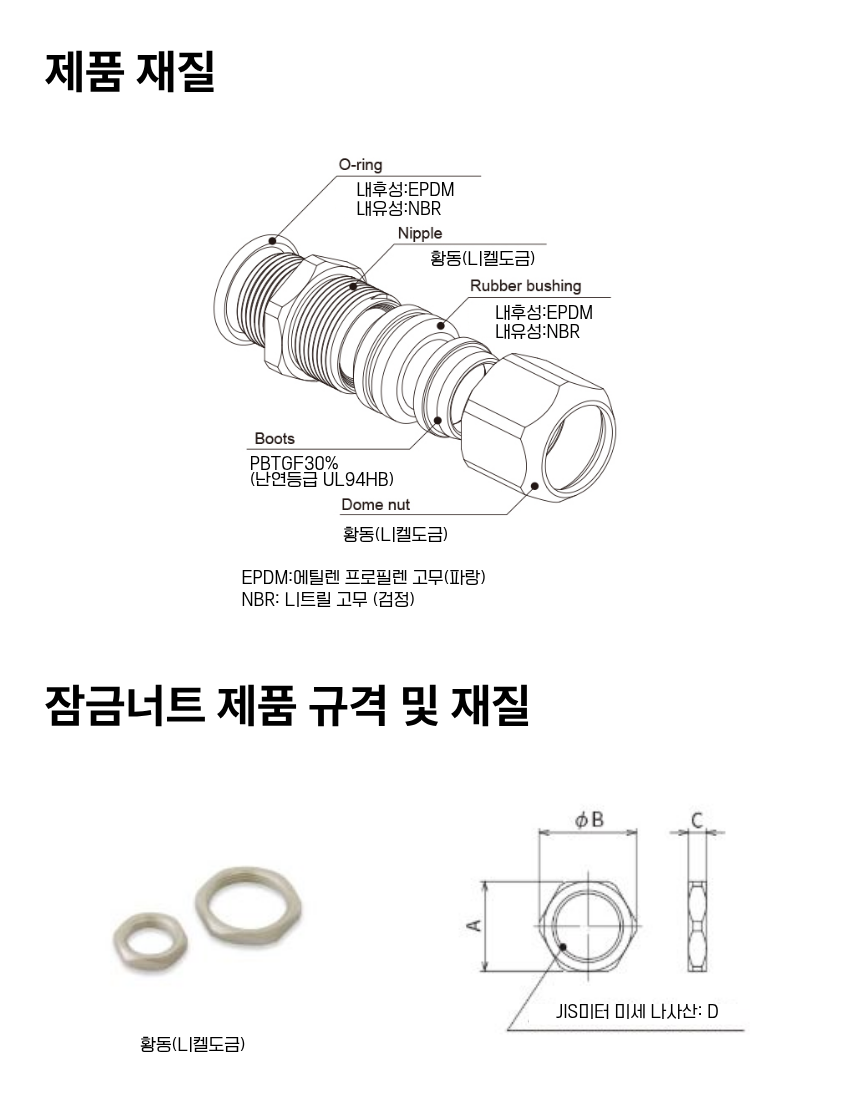 제품 재질

O-ring
내후성:EPDM
내유성:NBR

Nipple
황동(니켈도금)

Rubber bushing
내후성:EPDM
내유성:NBR

Boots
PBTGF30%
(난연등급 UL94HB)

Dome nut
황동(니켈도금)

EPDM:에틸렌 프로필렌 고무(파랑)
NBR: 니트릴 고무 (검정)

잠금너트 제품 규격 및 재질

황동(니켈도금)

$\phi$B
C
A
JIS미터 미세 나사산: D