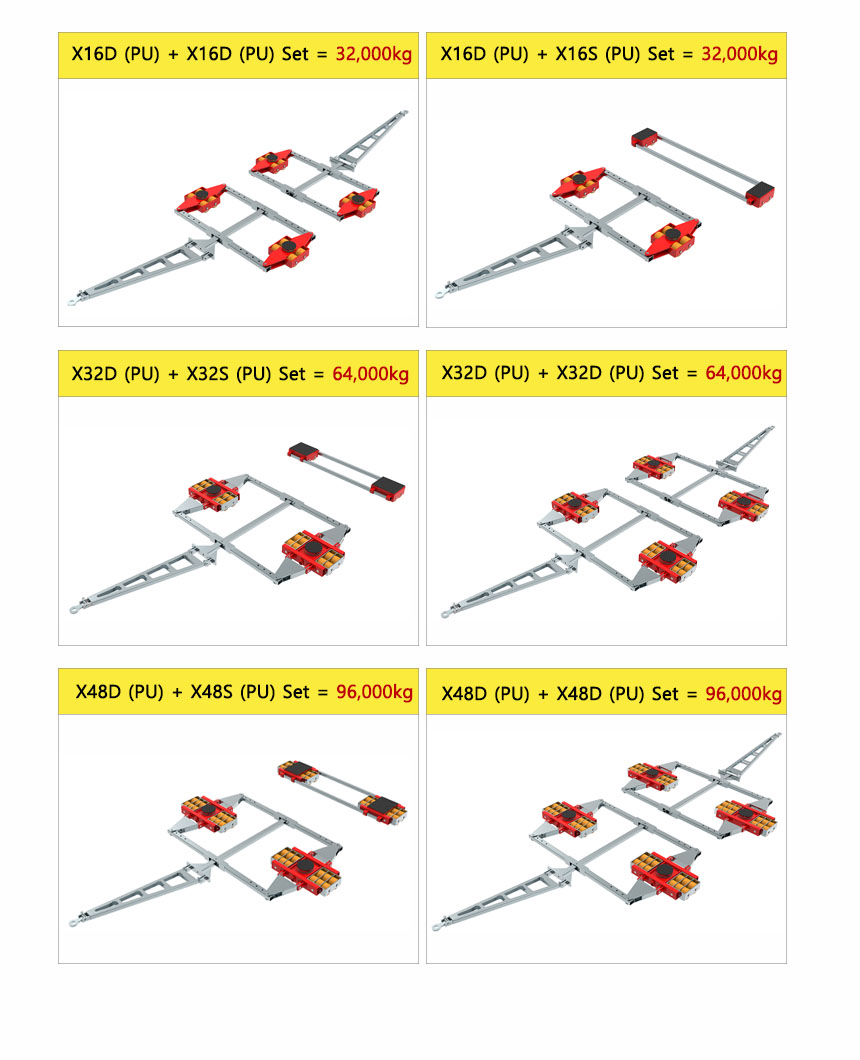 X16D (PU) + X16D (PU) Set = 32,000kg

X16D (PU) + X16S (PU) Set = 32,000kg

X32D (PU) + X32S (PU) Set = 64,000kg

X32D (PU) + X32D (PU) Set = 64,000kg

X48D (PU) + X48S (PU) Set = 96,000kg

X48D (PU) + X48D (PU) Set = 96,000kg